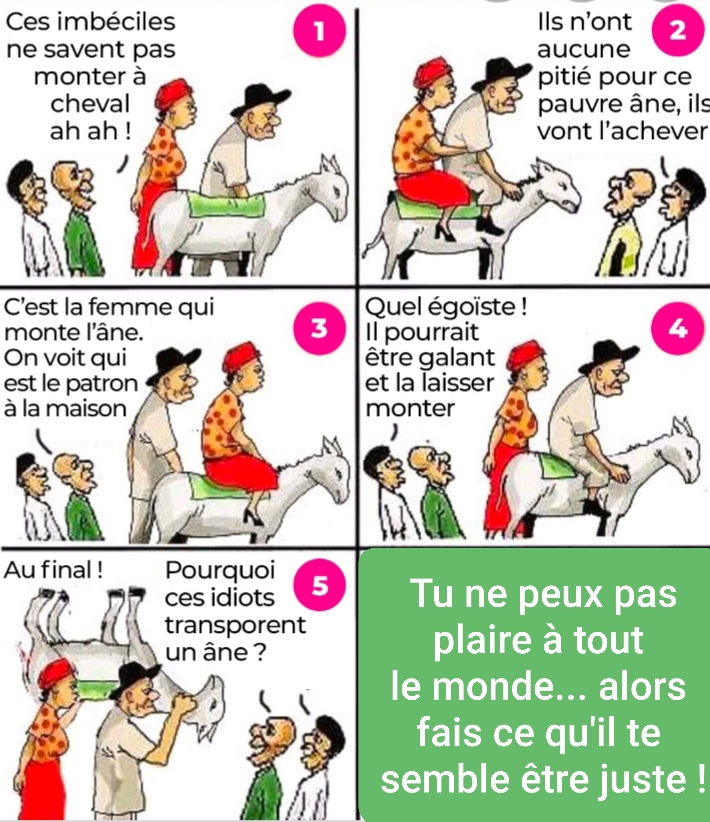 1
Ces imbéciles ne savent pas monter à cheval ah ah !

2
Ils n'ont aucune pitié pour ce pauvre âne, ils vont l'achever

3
C'est la femme qui monte l'âne. On voit qui est le patron à la maison

4
Quel égoïste ! Il pourrait être galant et la laisser monter

5
Au final !
Pourquoi ces idiots transporent un âne ?

Tu ne peux pas plaire à tout le monde... alors fais ce qu'il te semble être juste !